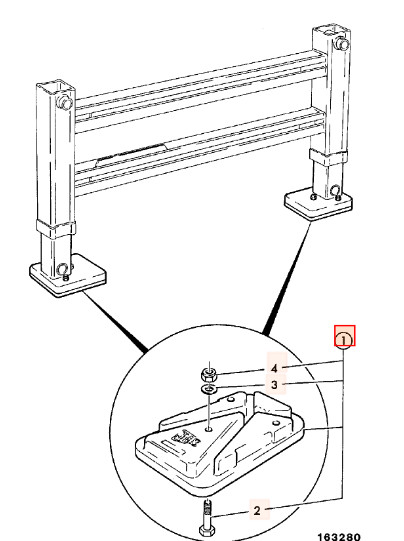 1
4
3
JCB
2
163280